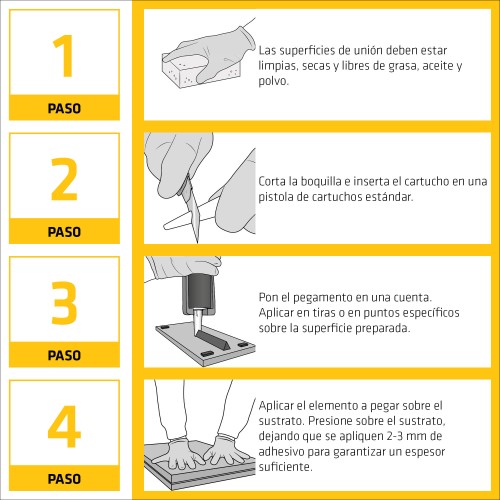 1
PASO

Las superficies de unión deben estar limpias, secas y libres de grasa, aceite y polvo.

2
PASO

Corta la boquilla e inserta el cartucho en una pistola de cartuchos estándar.

3
PASO

Pon el pegamento en una cuenta. Aplicar en tiras o en puntos específicos sobre la superficie preparada.

4
PASO

Aplicar el elemento a pegar sobre el sustrato. Presione sobre el sustrato, dejando que se apliquen 2-3 mm de adhesivo para garantizar un espesor suficiente.